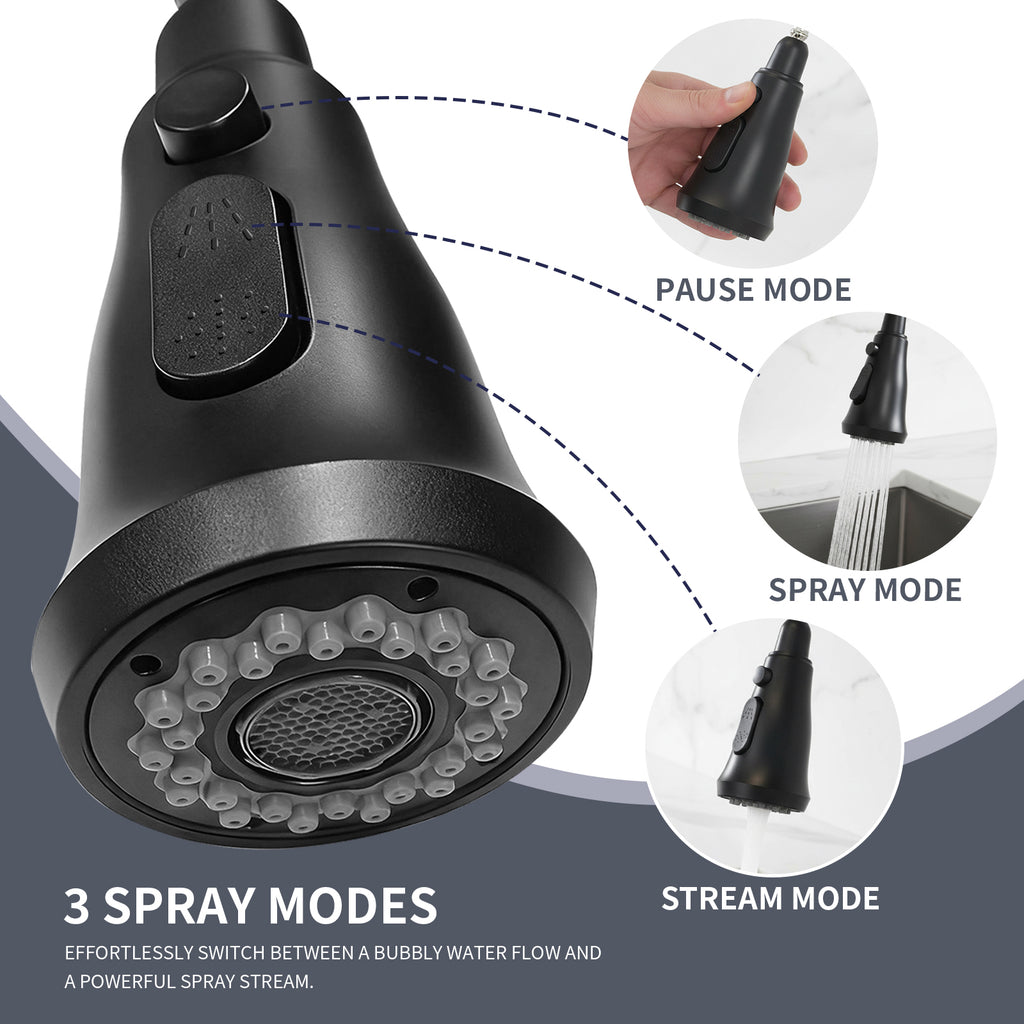 PAUSE MODE

SPRAY MODE

STREAM MODE

3 SPRAY MODES

EFFORTLESSLY SWITCH BETWEEN A BUBBLY WATER FLOW AND A POWERFUL SPRAY STREAM.