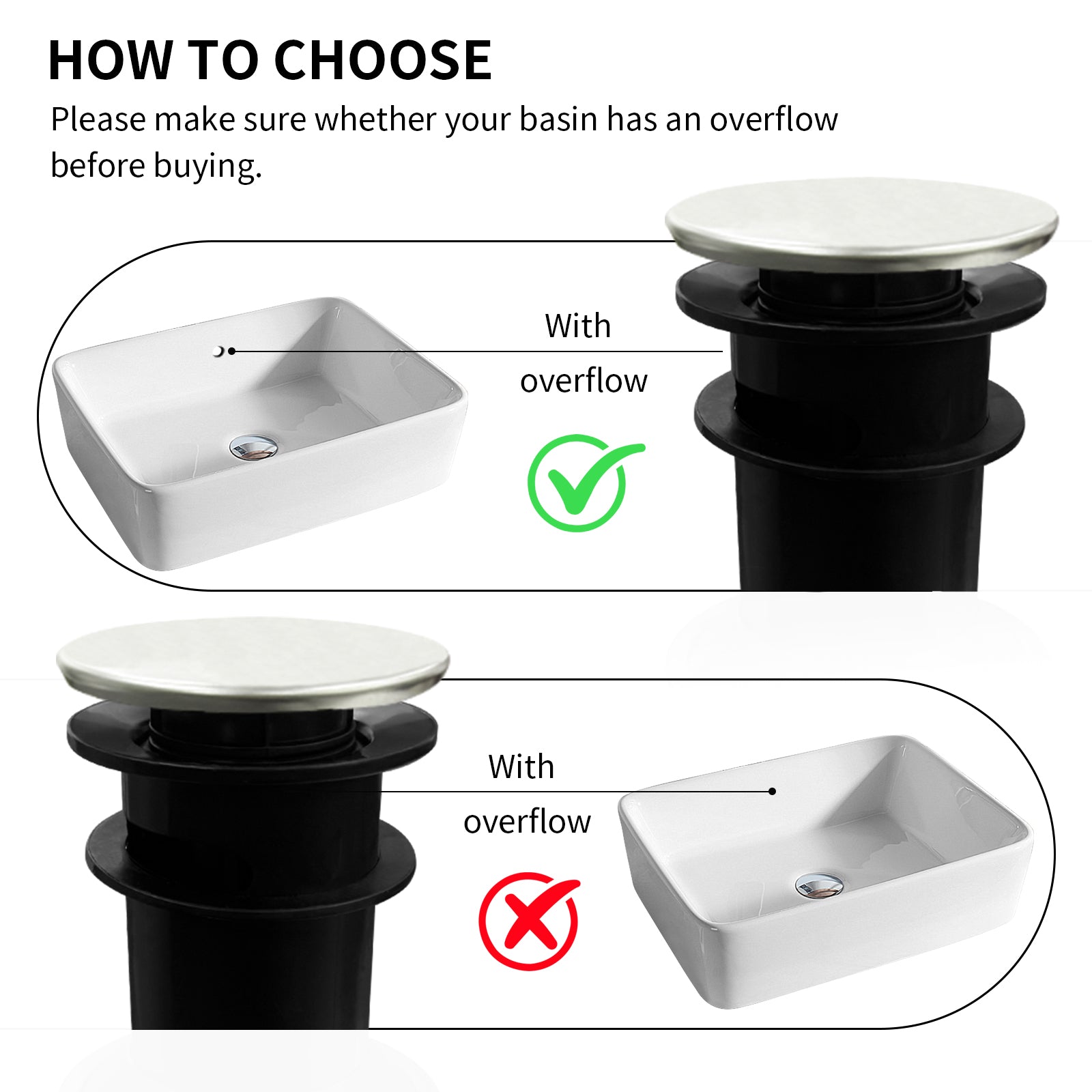 HOW TO CHOOSE
Please make sure whether your basin has an overflow before buying.

With overflow

With overflow